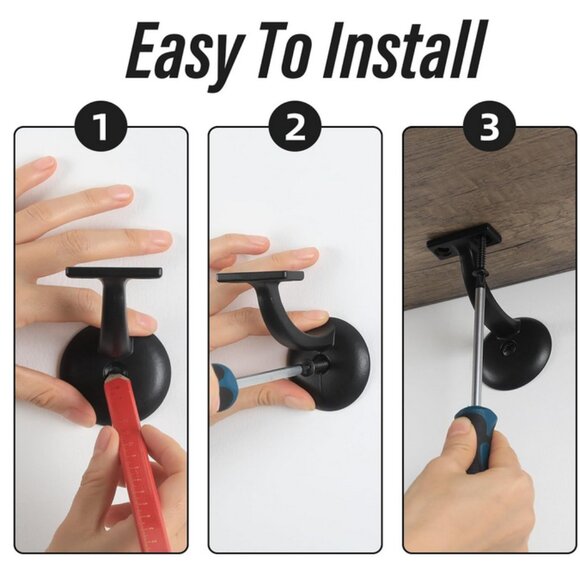 Easy To Install

1

2

3